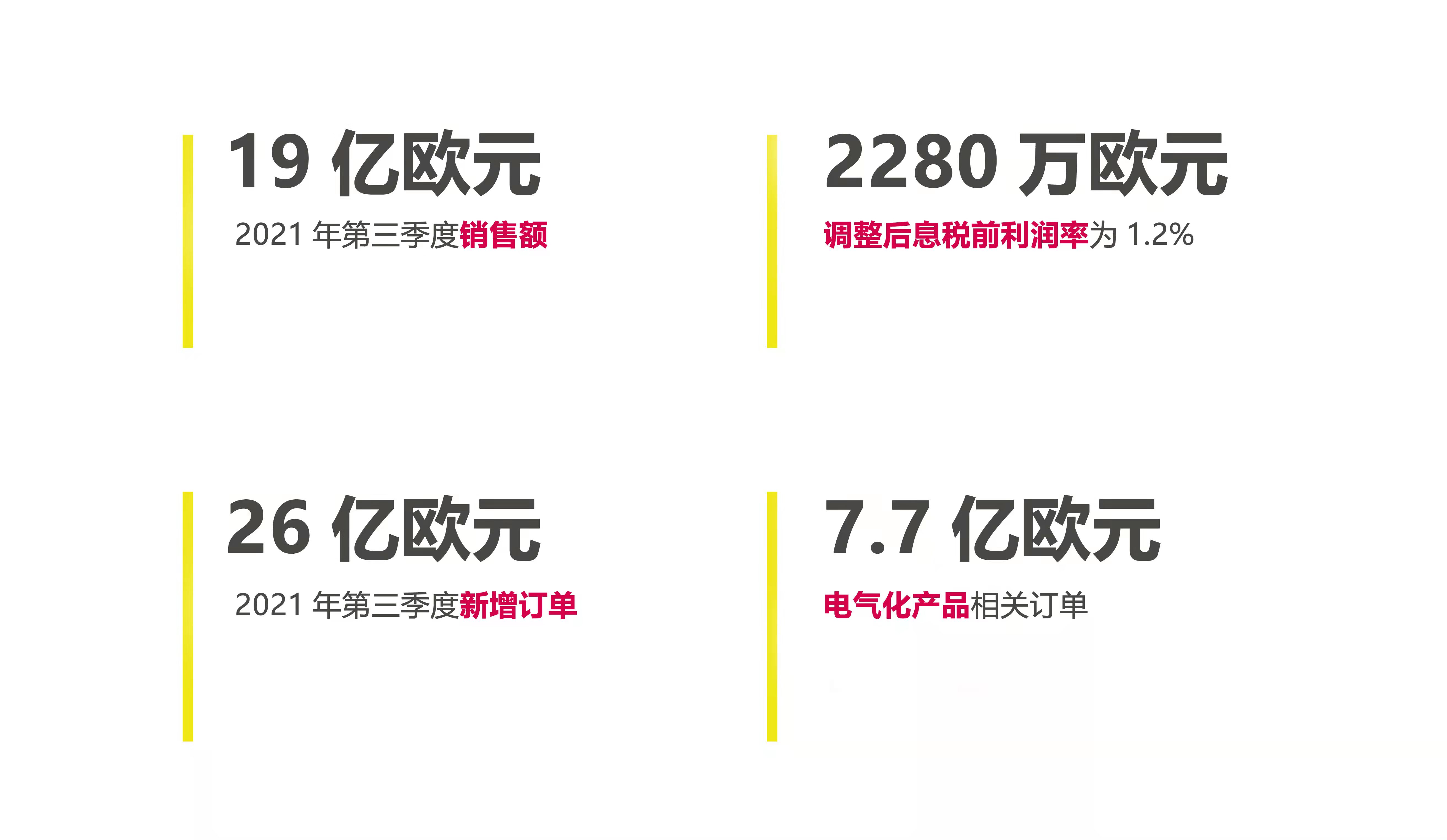 19 亿欧元

2021 年第三季度销售额

2280 万欧元

调整后息税前利润率为 1.2%

26 亿欧元

2021 年第三季度新增订单

7.7 亿欧元

电气化产品相关订单