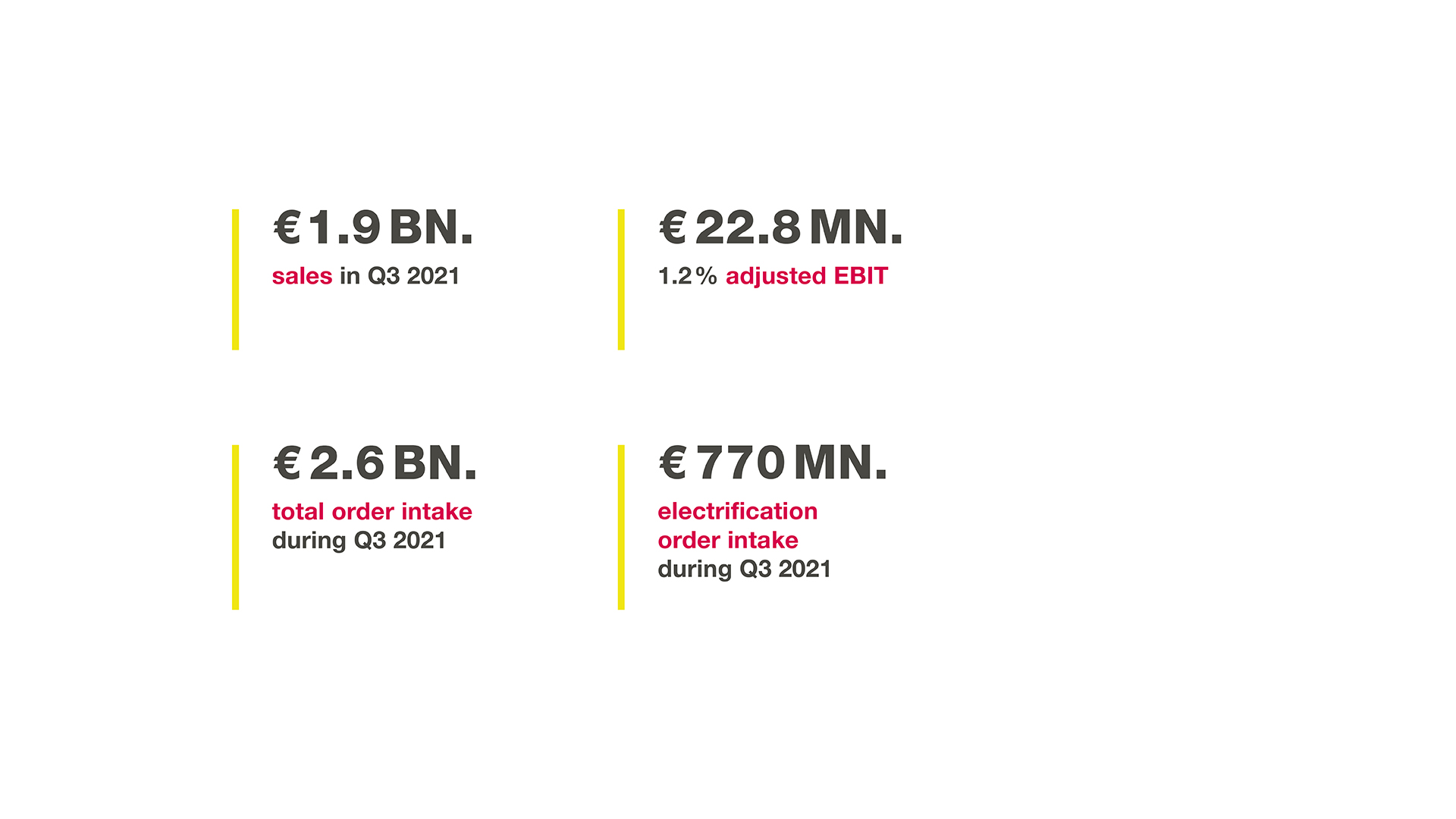 € 1.9 BN.

sales in Q3 2021

€ 22.8 MN.

1.2 % adjusted EBIT

€ 2.6 BN.

total order intake during Q3 2021

€ 770 MN.

electrification order intake during Q3 2021